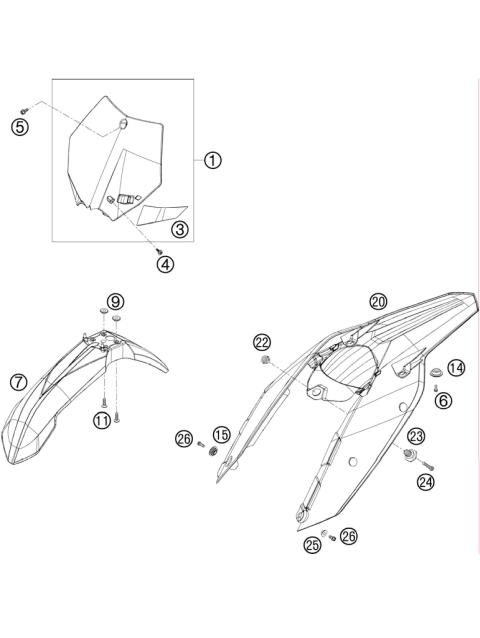 5
1
3
4
9
7
11
20
22
14
6
26
15
23
24
25
26