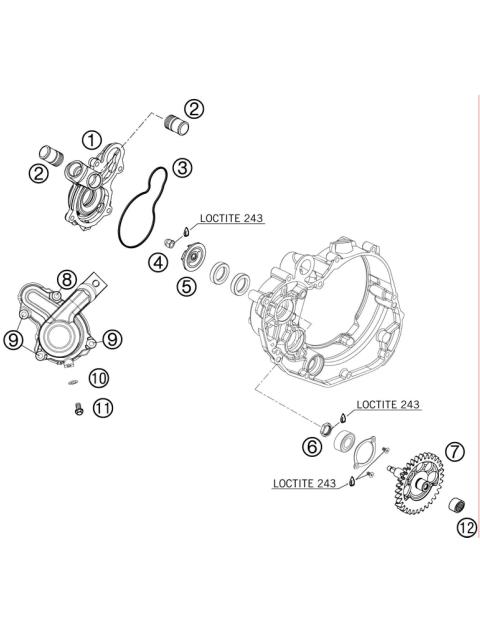 2
1
2
3
LOCTITE 243
4
5
8
9
9
10
11
LOCTITE 243
6
7
LOCTITE 243
12