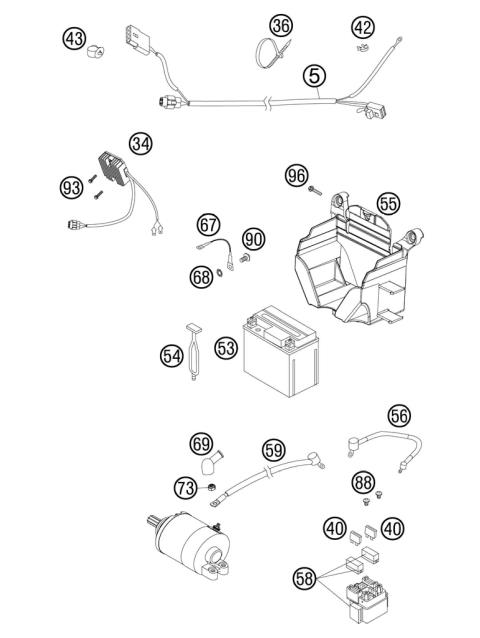 43
36
42
5
34
93
96
55
67
90
68
54
53
56
69
59
73
88
40
40
58