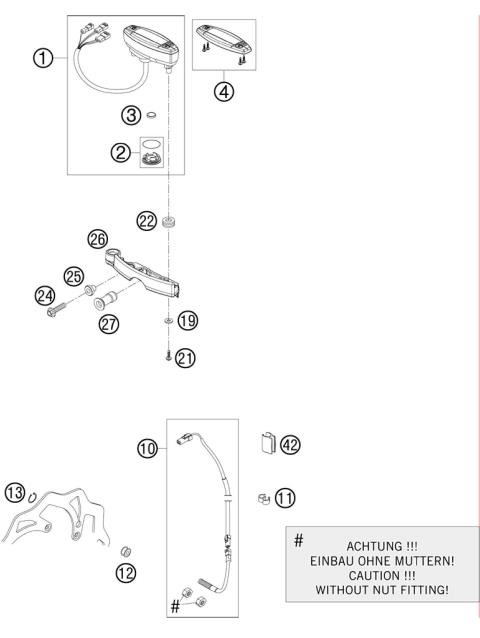 1
4
3
2
22
26
25
24
27
19
21
10
42
13
11
12
#
# ACHTUNG !!!
EINBAU OHNE MUTTERN!
CAUTION !!!
WITHOUT NUT FITTING!