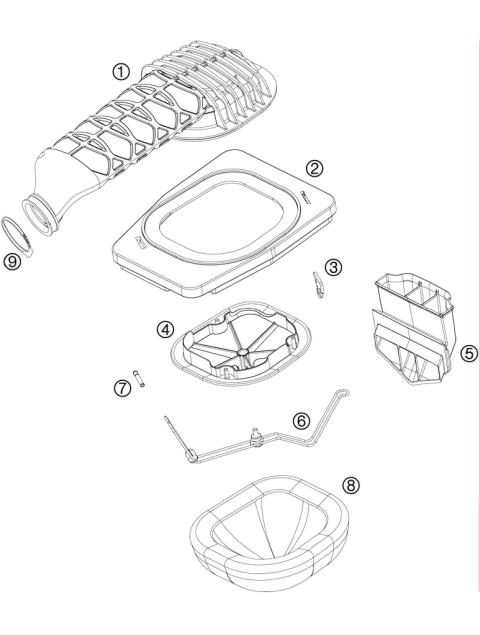 1
2
9
3
4
5
7
6
8