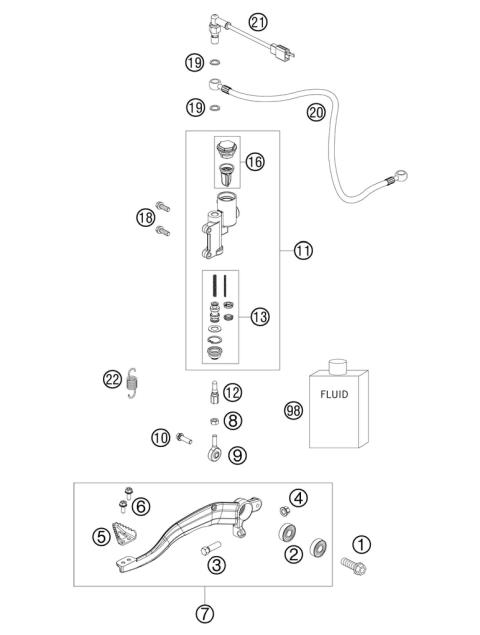 21
19
19
20
16
18
11
13
22
12
FLUID
98
8
10
9
6
4
5
2
1
3
7