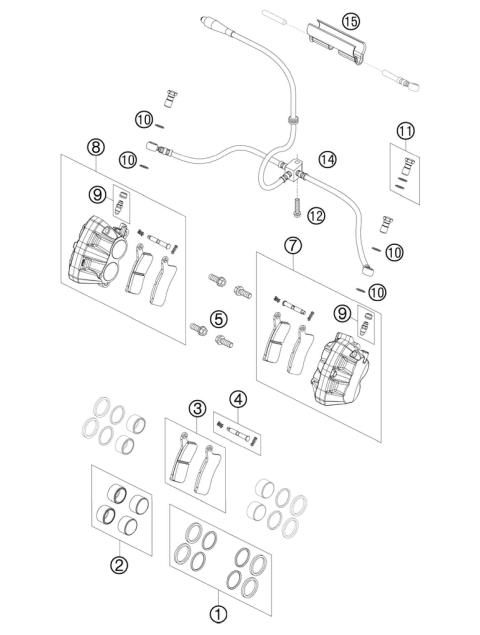 15
10
11
8
10
14
9
12
10
7
10
9
5
4
3
2
1