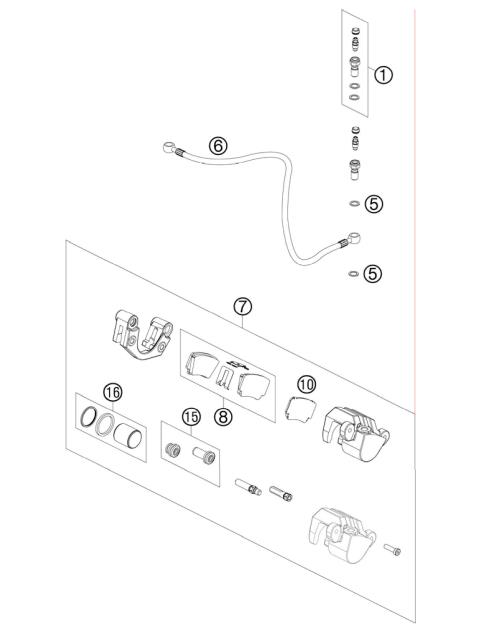 1
6
5
5
7
8
10
16
15