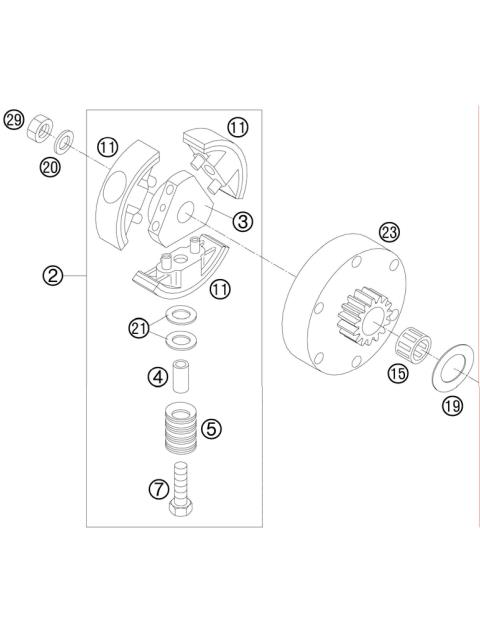 29
20
11
11
3
2
11
23
21
4
15
19
5
7