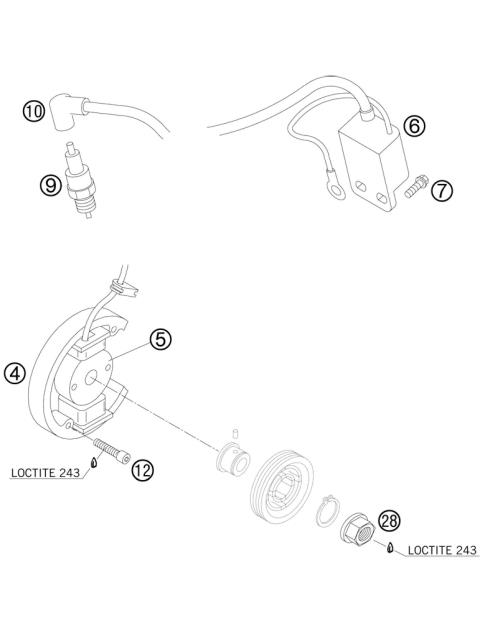 10
6
9
7
5
4
LOCTITE 243
12
28
LOCTITE 243