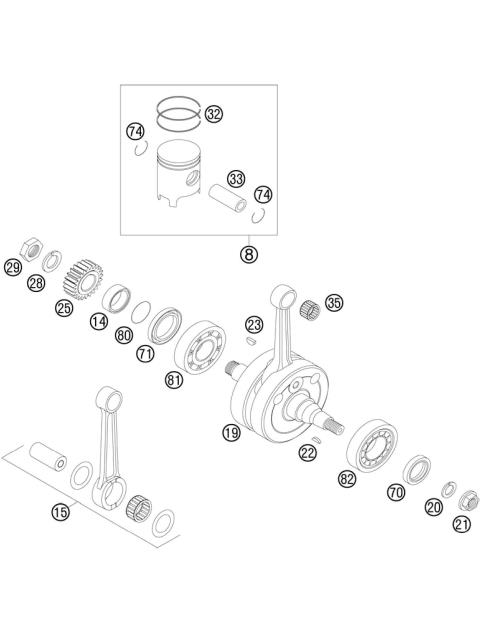 32
74
33
74
8
29
28
25
14
80
71
81
23
35
19
22
82
70
20
21
15