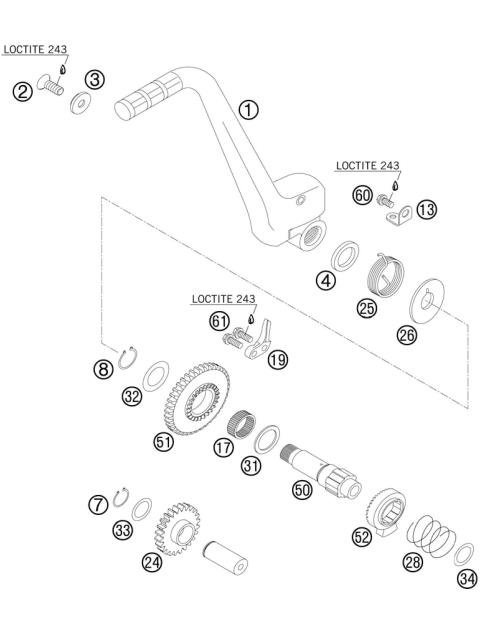 LOCTITE 243
2
3
1
LOCTITE 243
60
13
4
25
26
LOCTITE 243
61
19
8
32
51
17
31
50
7
33
24
52
28
34