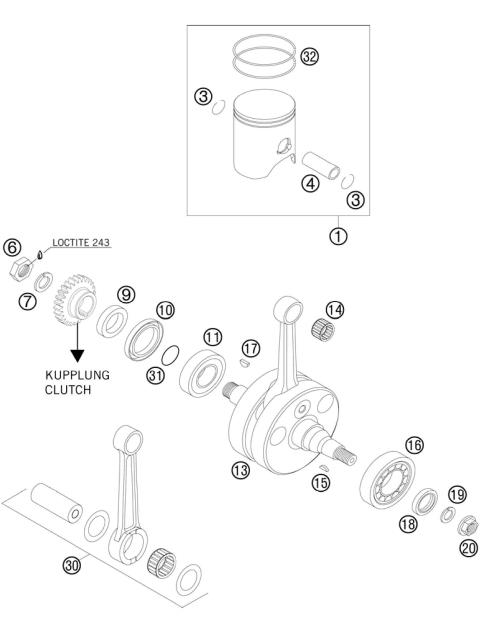 32
3
4
3
1
6
LOCTITE 243
7
9
10
14
11
17
31
KUPPLUNG
CLUTCH
13
15
16
19
18
20
30