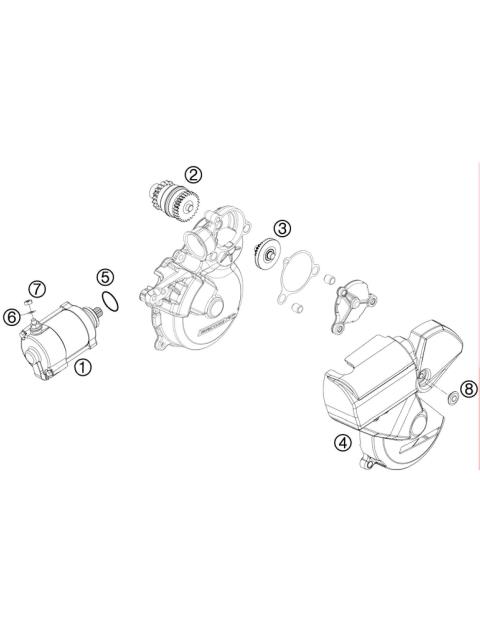 2
3
5
7
6
1
8
4