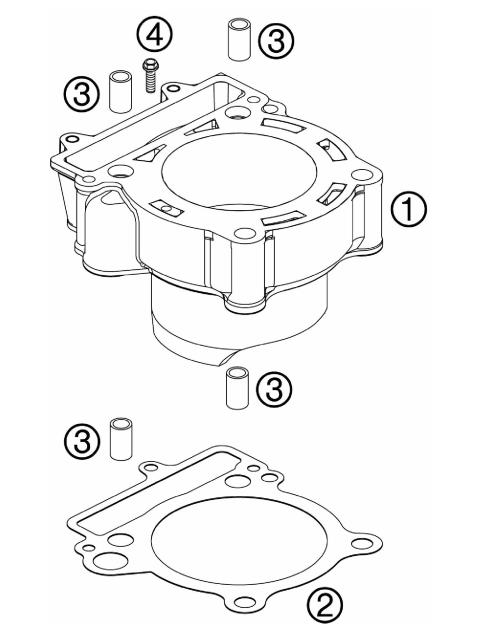 4
3
3
1
3
3
2