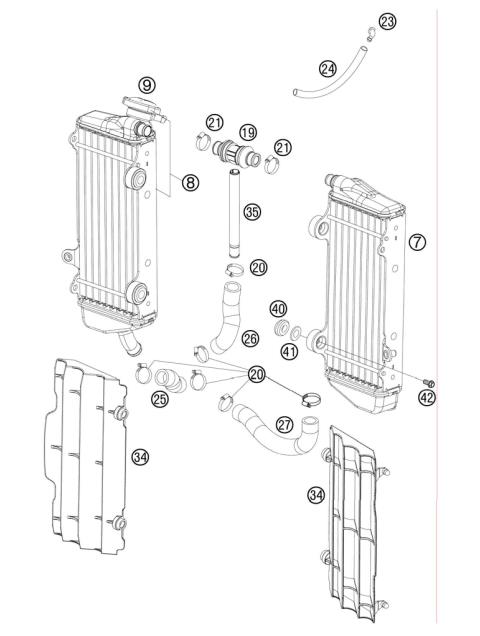 23
24
9
21
19
21
8
35
7
20
40
26
41
20
25
42
27
34
34