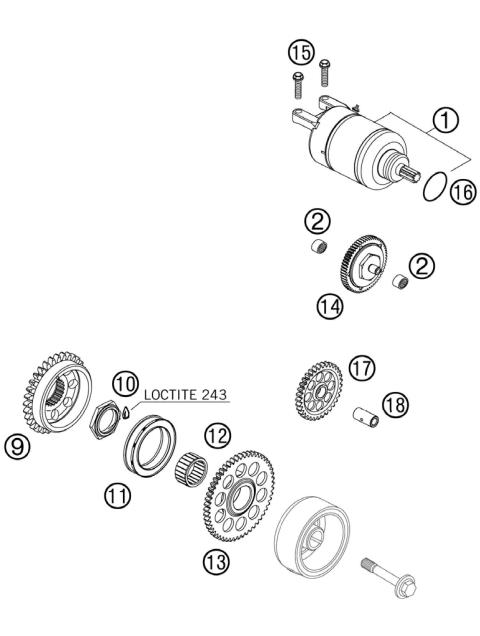 15
1
16
2
2
14
10
LOCTITE 243
17
18
9
12
11
13