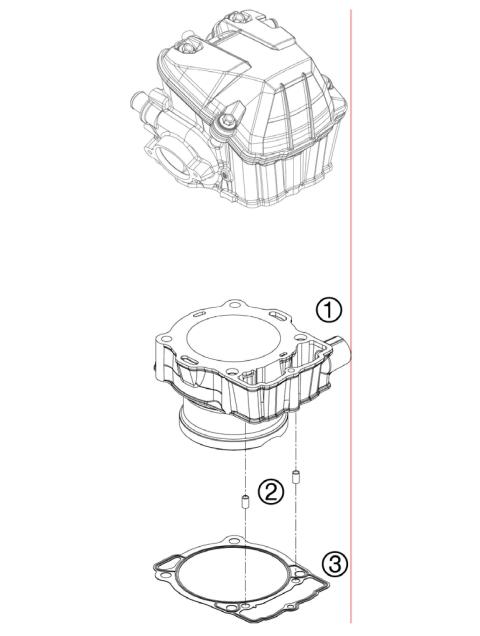 1
2
3