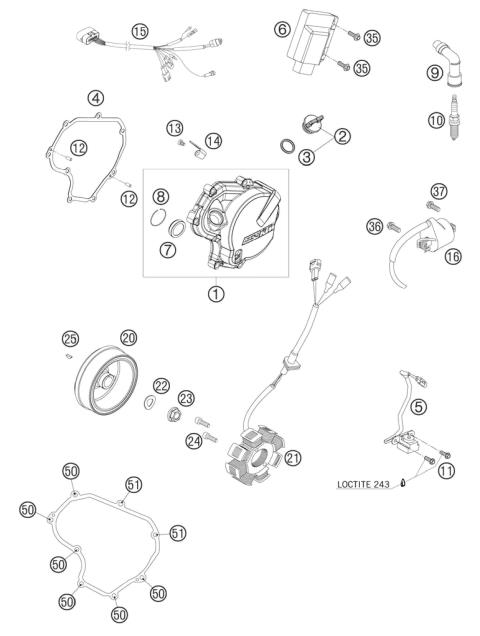 15
6
35
35
9
10
4
13
14
2
3
12
12
8
7
1
37
36
16
25
20
22
23
24
21
5
11
LOCTITE 243
50
51
50
51
50
50
50
50