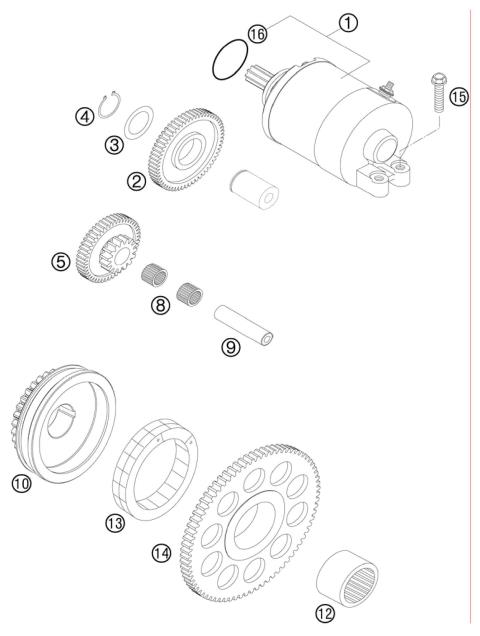 16
1
15
4
3
2
5
8
9
10
13
14
12