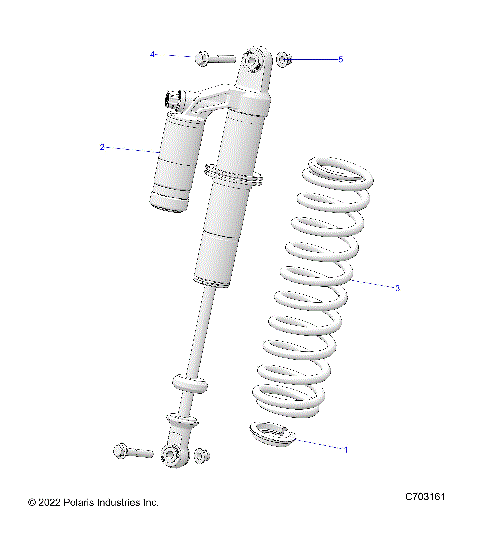 4
5
2
3
1
© 2022 Polaris Industries Inc.
C703161