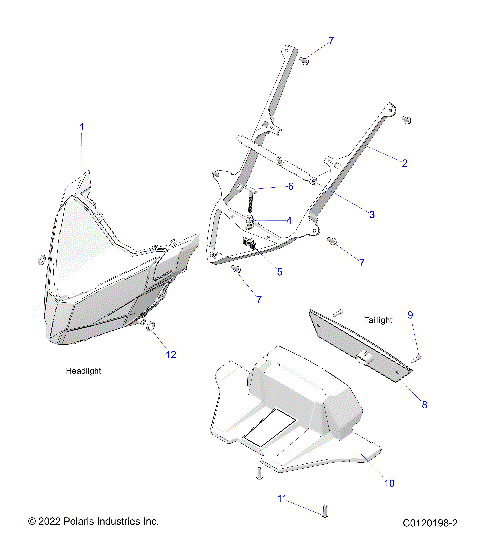 7
1
2
6
3
4
7
5
7
Taillight
9
12
Headlight
8
10
11
© 2022 Polaris Industries Inc.
C0120198-2