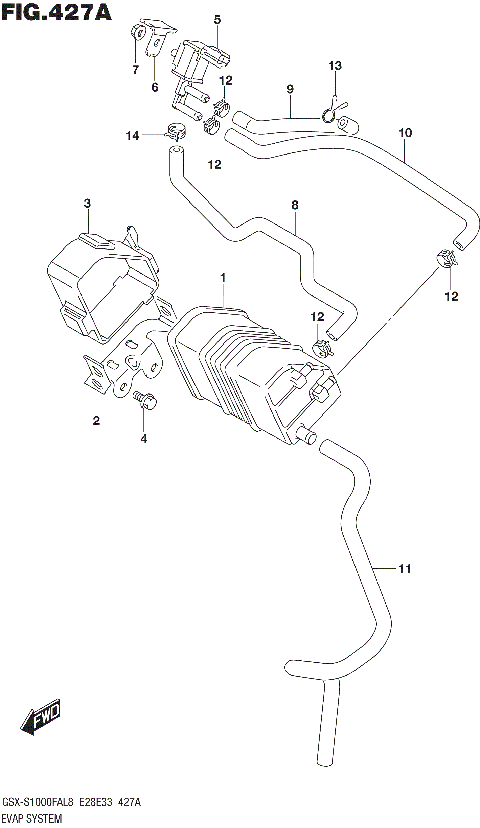 FIG.427A

5
7
6
12
13
9
14
10
12
3
8
1
12
12
2
4
11
FWD

GSX-S1000FAL8 E28E33 427A
EVAP SYSTEM