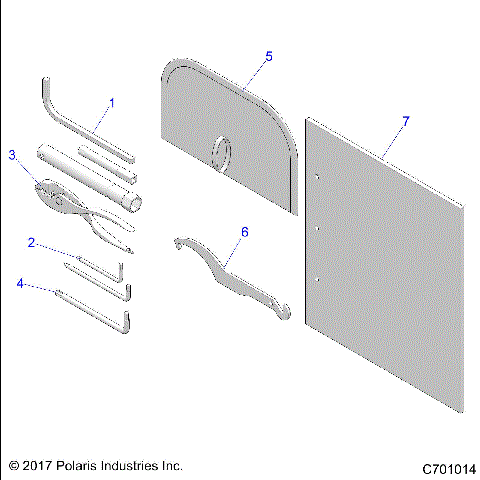 5
1
7
3
6
2
4
© 2017 Polaris Industries Inc.
C701014