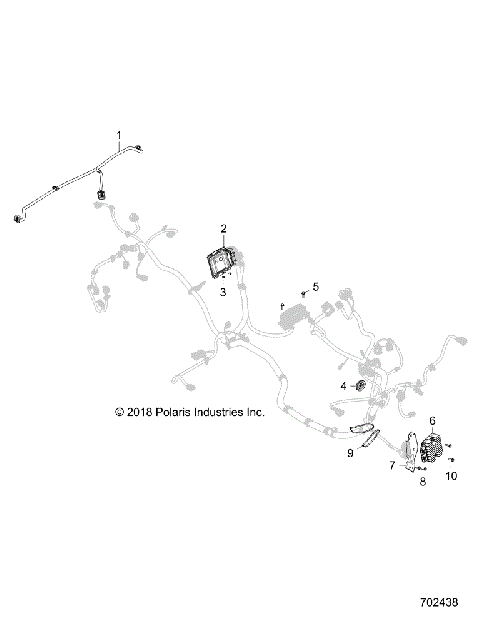 1

2

3

5

4

© 2018 Polaris Industries Inc.

6

9

7

8

10

702438