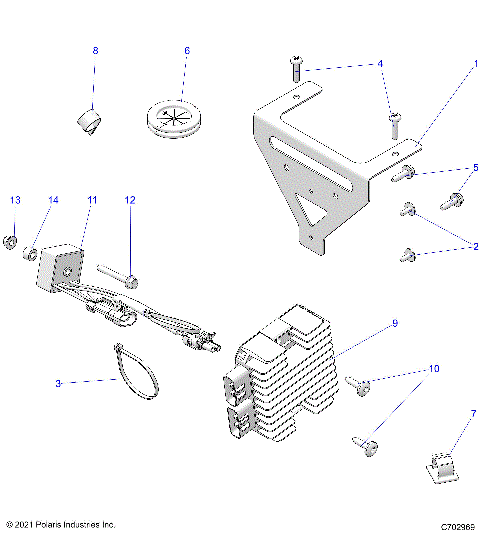 8
6
4
1
5
13
14
11
12
2
9
3
10
7
© 2021 Polaris Industries Inc.
C702969