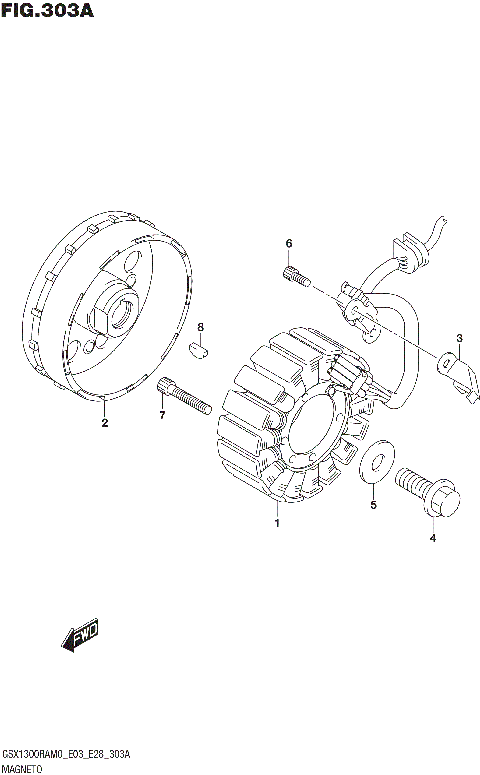 FIG.303A

6

8

3

2

7

5

1

4

FWD

GSX1300RAM0_E03_E28_303A
MAGNETO