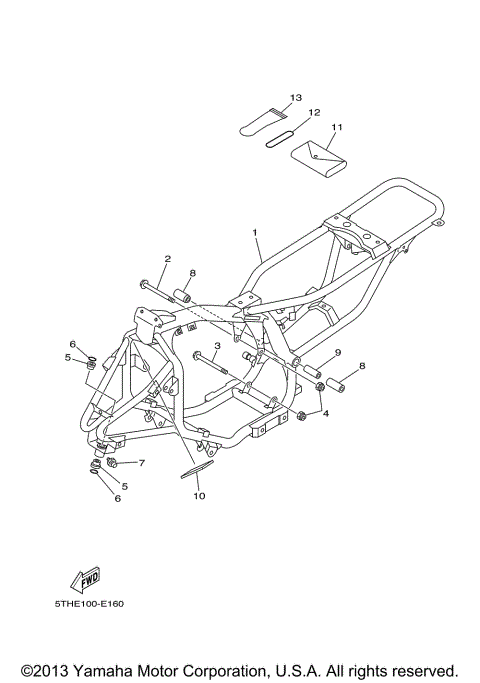 13
12
11
1
2
8
6
5
3
9
8
4
7
5
6
10
FWD
5THE100-E160
©2013 Yamaha Motor Corporation, U.S.A. All rights reserved.