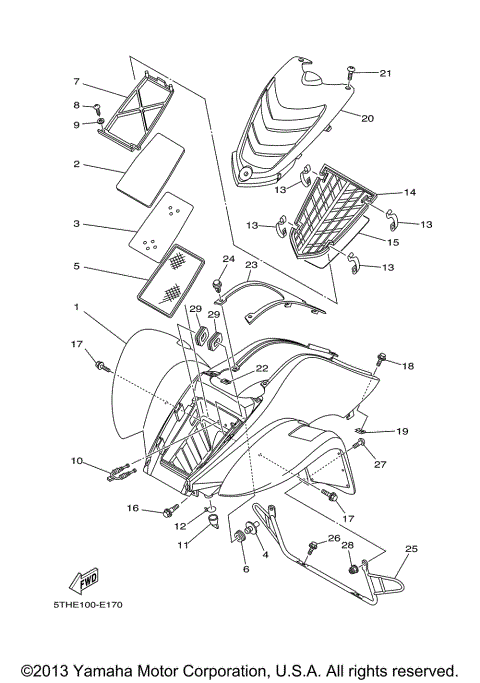 7
8
9
2
3
5
1
17
10
16
12
11
6
4
21
20
13
14
13
13
15
13
24
23
29
29
22
18
19
27
17
26
28
25
FWD
5THE100-E170

©2013 Yamaha Motor Corporation, U.S.A. All rights reserved.