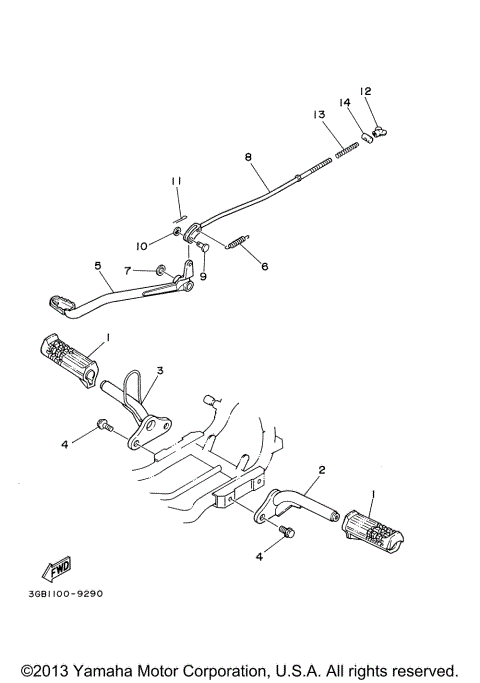 12
14
13
8
11
10
6
9
7
5
1
3
4
2
1
4
FWD
3GB1100-9290
©2013 Yamaha Motor Corporation, U.S.A. All rights reserved.