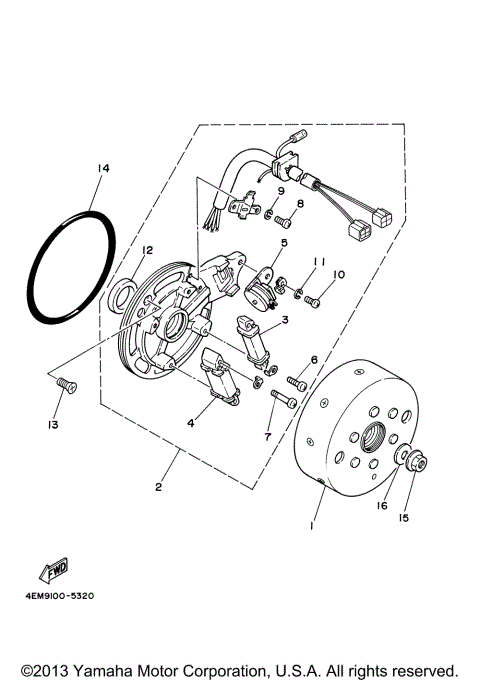 14
9
8
12
5
11
10
3
6
13
4
7
2
16
15
1
FWD
4EM9100-5320
©2013 Yamaha Motor Corporation, U.S.A. All rights reserved.