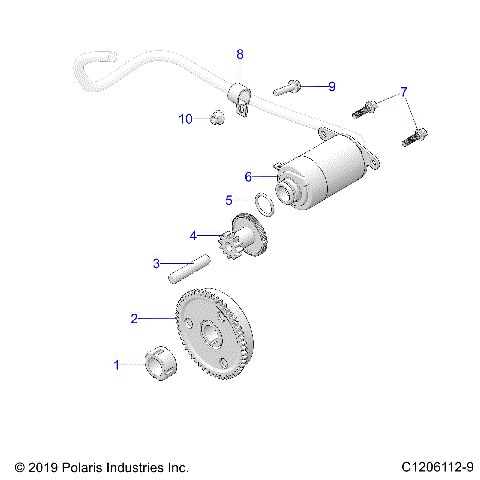 8
9
7
10
6
5
4
3
2
1

© 2019 Polaris Industries Inc.

C1206112-9