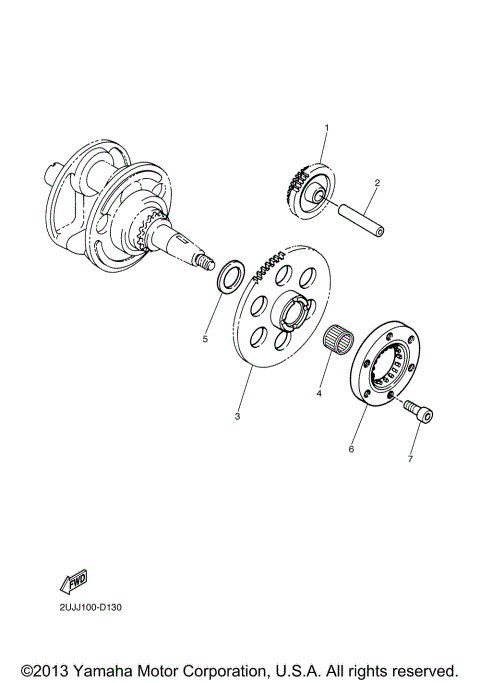 1
2
5
3
4
6
7

FWD

2UJJ100-D130

©2013 Yamaha Motor Corporation, U.S.A. All rights reserved.