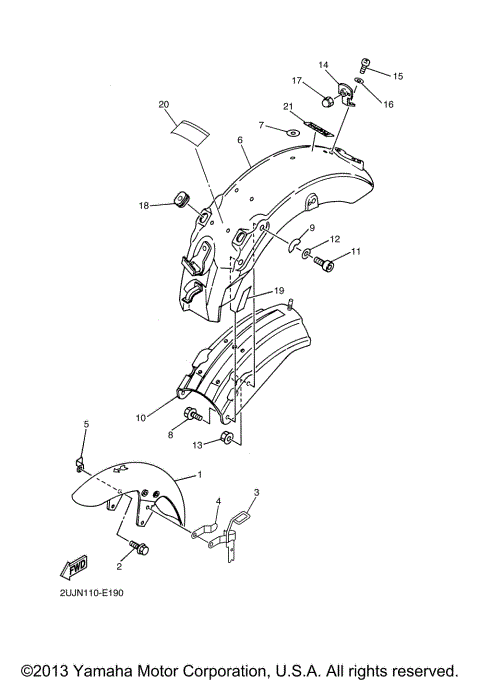 14
15
17
16
20
21
7
6
18
9
12
11
19
10
8
13
5
1
4
3
2
FWD
2UJN110-E190

©2013 Yamaha Motor Corporation, U.S.A. All rights reserved.