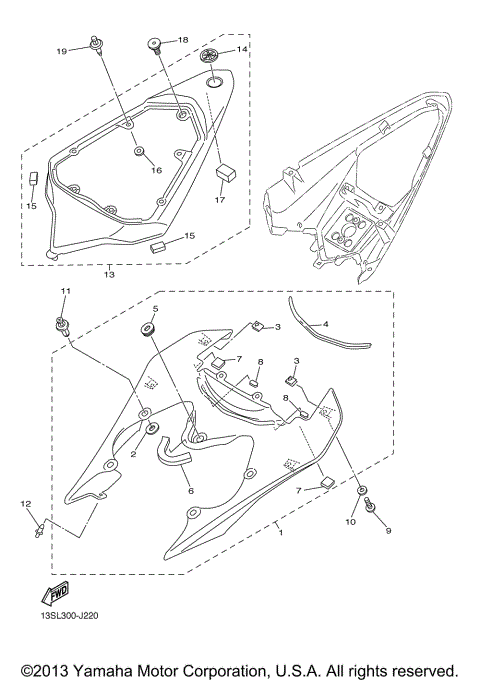 19
18
14
16
15
17
15
13
11
5
3
4
7
8
3
8
2
6
7
12
10
9
1
FWD
13SL300-J220

©2013 Yamaha Motor Corporation, U.S.A. All rights reserved.