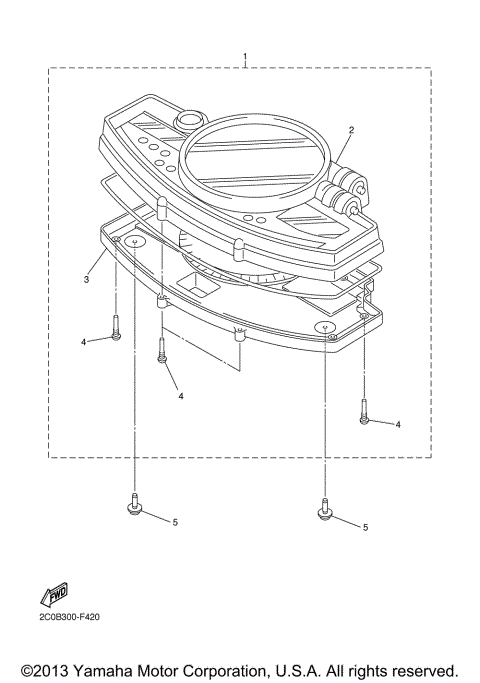 1

2

3

4

4

4

5

5

FWD

2C0B300-F420

©2013 Yamaha Motor Corporation, U.S.A. All rights reserved.