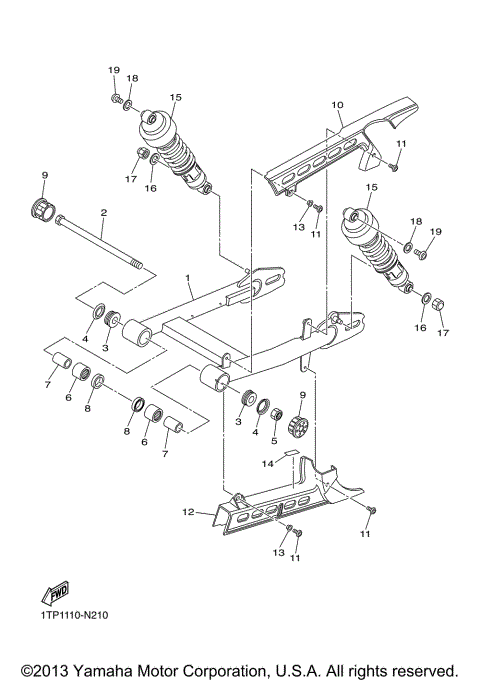 19
18
15
10
11
17
16
9
2
13
11
15
18
19
1
4
3
16
17
7
6
8
8
6
7
3
4
5
9
14
12
11
13
11
FWD
1TP1110-N210

©2013 Yamaha Motor Corporation, U.S.A. All rights reserved.