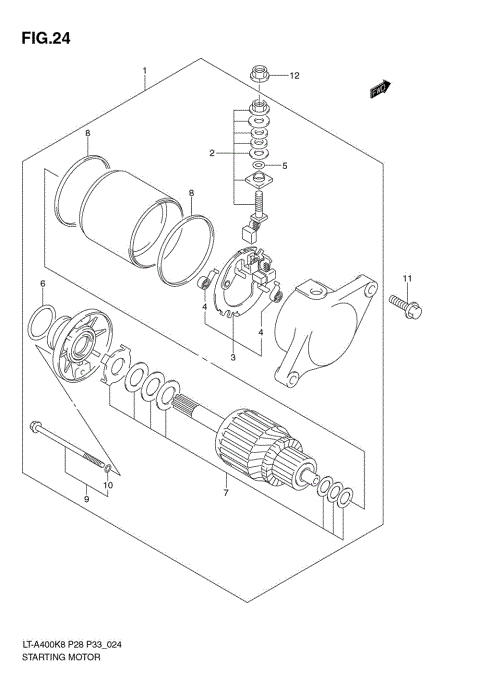 FIG.24

1
12
FWD
8
2
5
8
11
6
4
4
3
7
9
10

LT-A400K8 P28 P33_024
STARTING MOTOR