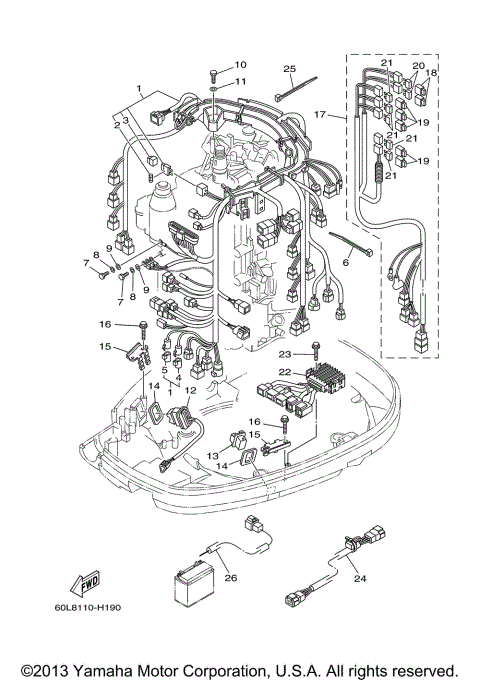 10
11
25
1
2
3
21
20
18
17
19
21
21
19
21
6
9
8
7
9
8
7
16
15
5
4
1
23
22
14
12
16
15
13
14
26
24
FWD
60L8110-H190
©2013 Yamaha Motor Corporation, U.S.A. All rights reserved.