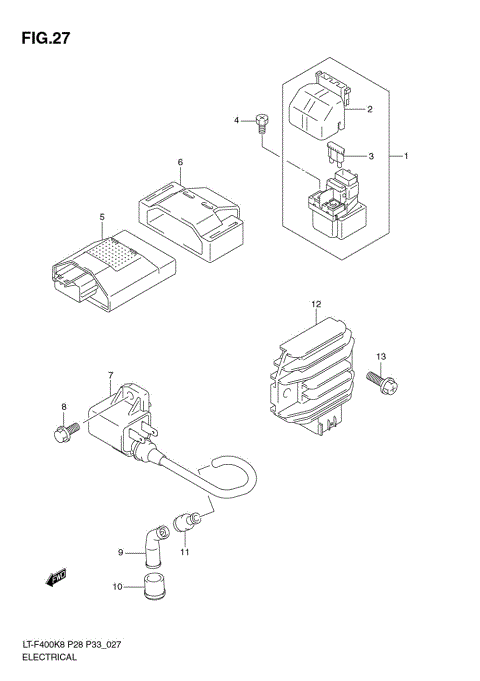 FIG.27

4
2
3
1
6
5
12
13
7
8
9
11
10
FWD

LT-F400K8 P28 P33_027
ELECTRICAL