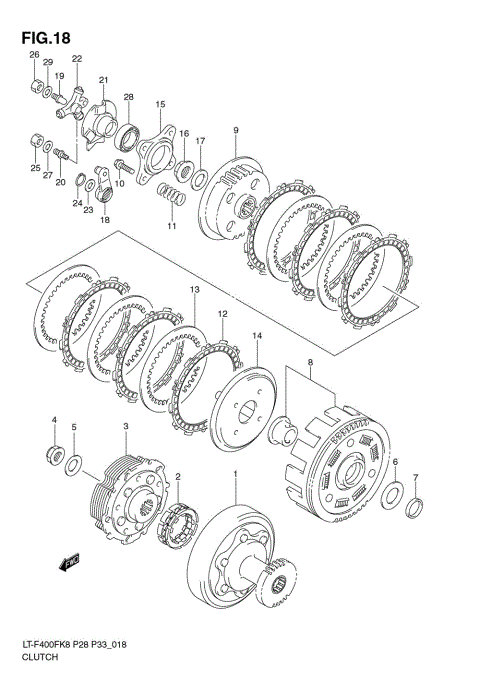 FIG.18

26
29
19
22
21
28
15
16
17
9
25
27
20
24
23
18
10
11
13
12
14
8
4
5
3
2
1
6
7
FWD

LT-F400FK8 P28 P33_018
CLUTCH