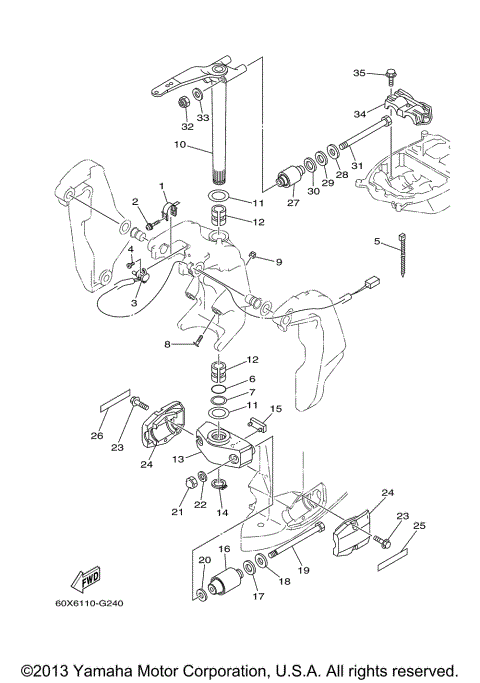 35
34
32
33
10
31
28
29
30
27
1
2
11
12
5
4
9
3
8
12
6
7
11
15
26
23
24
13
21
22
14
24
23
25
20
16
17
18
19
FWD
60X6110-G240

©2013 Yamaha Motor Corporation, U.S.A. All rights reserved.