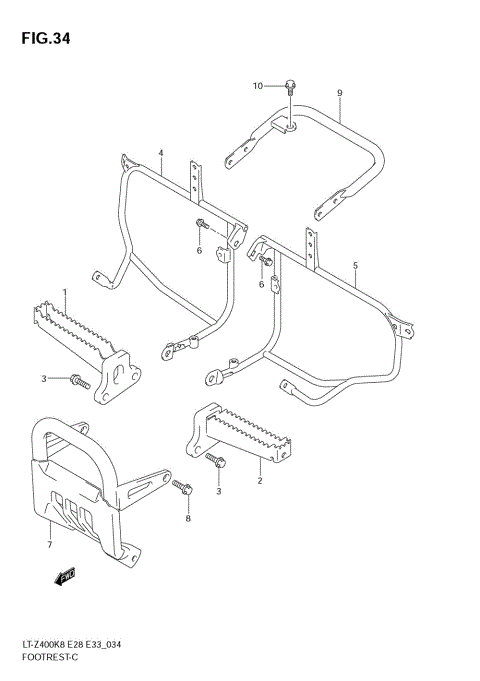 FIG.34

10
9
4
6
6
5
1
3
2
3
8
7
FWD

LT-Z400K8 E28 E33_034
FOOTREST-C