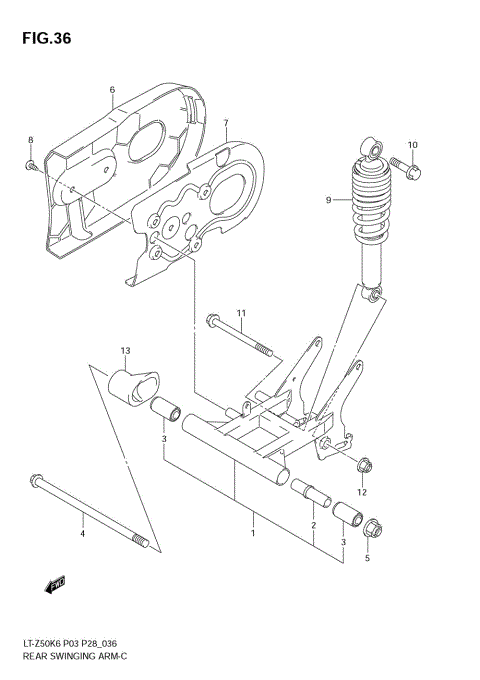 FIG.36

6
7
8
10
9
11
13
3
12
4
1
2
3
5
FWD

LT-Z50K6 P03 P28_036
REAR SWINGING ARM-C