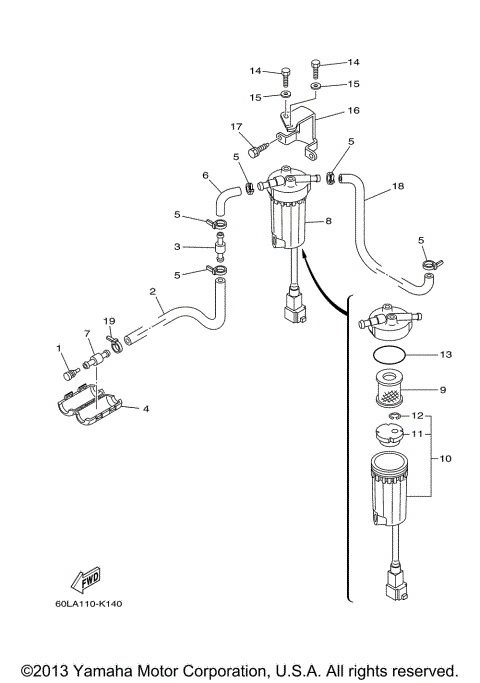 14
14
15
15
16
17
5
5
6
18
8
5
3
5
5
2
19
7
1
4
13
9
12
11
10
FWD
60LA110-K140
©2013 Yamaha Motor Corporation, U.S.A. All rights reserved.