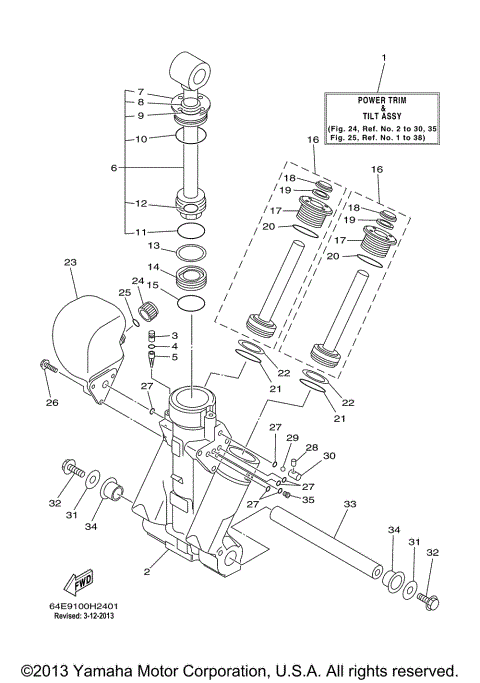 1
POWER TRIM & TILT ASSY
(Fig. 24, Ref. No. 2 to 30, 35
Fig. 25, Ref. No. 1 to 38)

7
8
9
10
6
12
11
13
14
15
16
18
19
17
20
16
18
19
17
20
23
24
25
3
4
5
22
21
22
21
26
27
27
29
28
30
27
27
35
32
31
34
33
34
31
32
2
FWD

64E9100H2401
Revised: 3-12-2013

©2013 Yamaha Motor Corporation, U.S.A. All rights reserved.