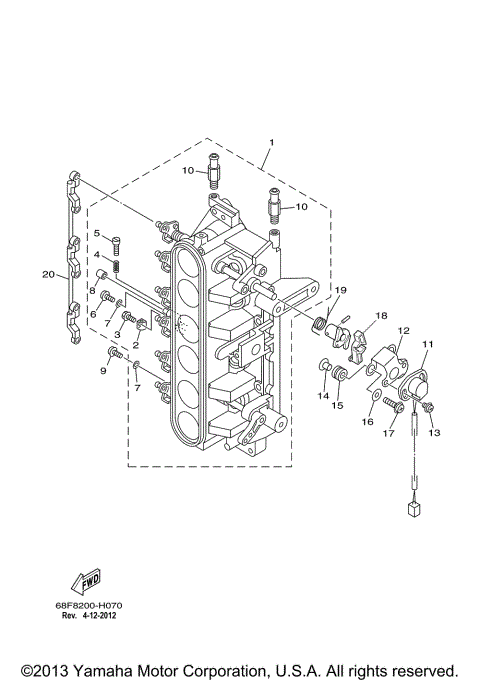 1
10
10
5
4
20
8
6
7
3
2
9
7
19
18
12
11
14
15
16
17
13

FWD
68F8200-H070
Rev. 4-12-2012

©2013 Yamaha Motor Corporation, U.S.A. All rights reserved.