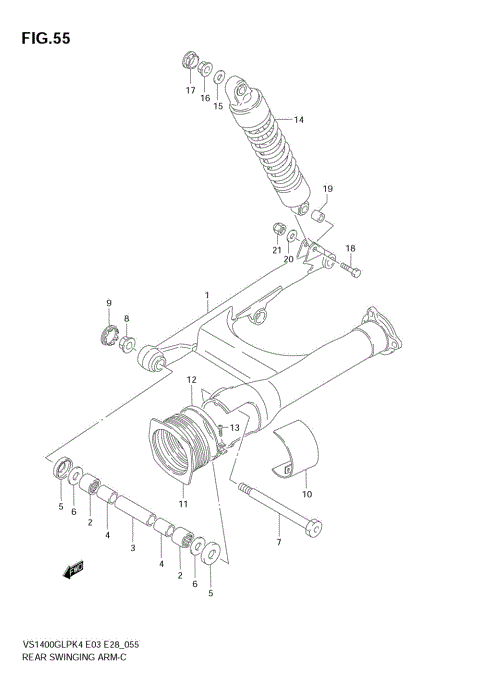 FIG.55

17
16
15
14
19
21
20
18
1
9
8
12
13
11
10
5
6
2
4
3
4
2
6
5
7
FWD

VS1400GLPK4 E03 E28_055
REAR SWINGING ARM-C