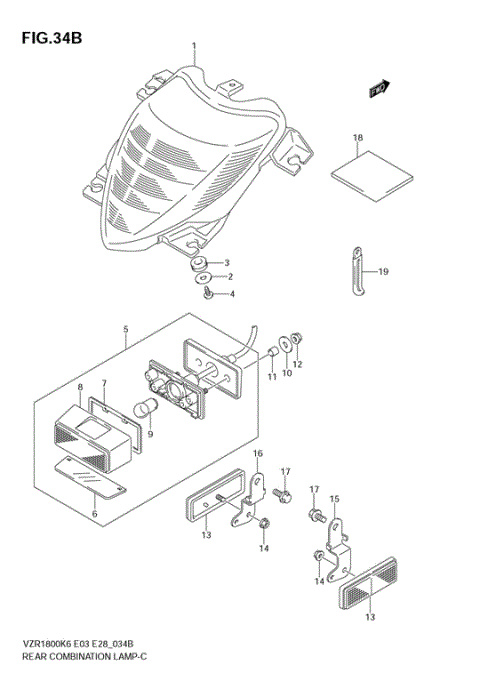 FIG.34B

1

FWD

18

3
2
4

19

5

11 10 12

8 7

9

6

16

17

17 15

13

14

14

13

VZR1800K6 E03 E28_034B
REAR COMBINATION LAMP-C