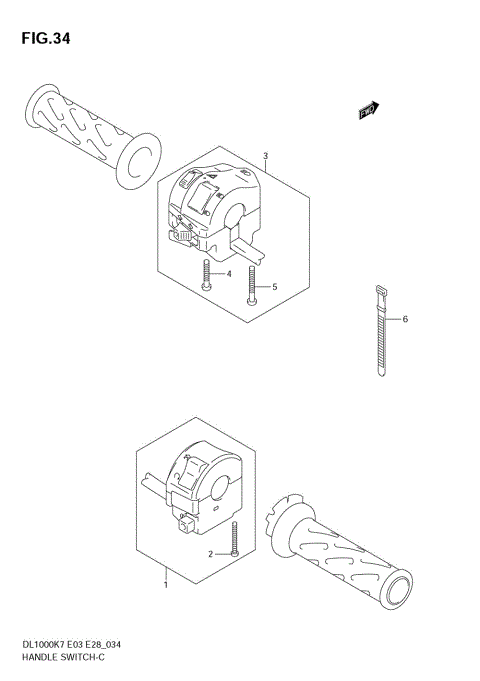 FIG.34

FWD

3

4

5

6

2

1

DL1000K7 E03 E28_034
HANDLE SWITCH-C